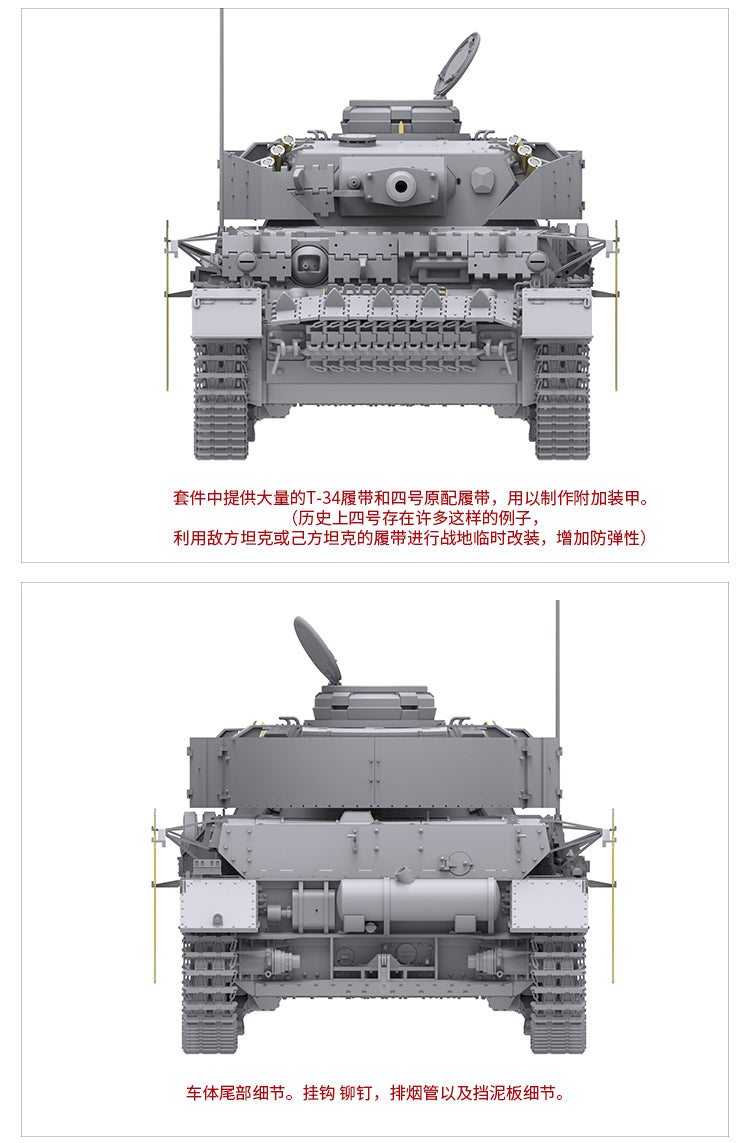 套件中提供大量的T-34履带和四号原配履带，用以制作附加装甲。
（历史上四号存在许多这样的例子，
利用敌方坦克或己方坦克的履带进行战地临时改装，增加防弹性）

车体尾部细节。挂钩 铆钉，排烟管以及挡泥板细节。