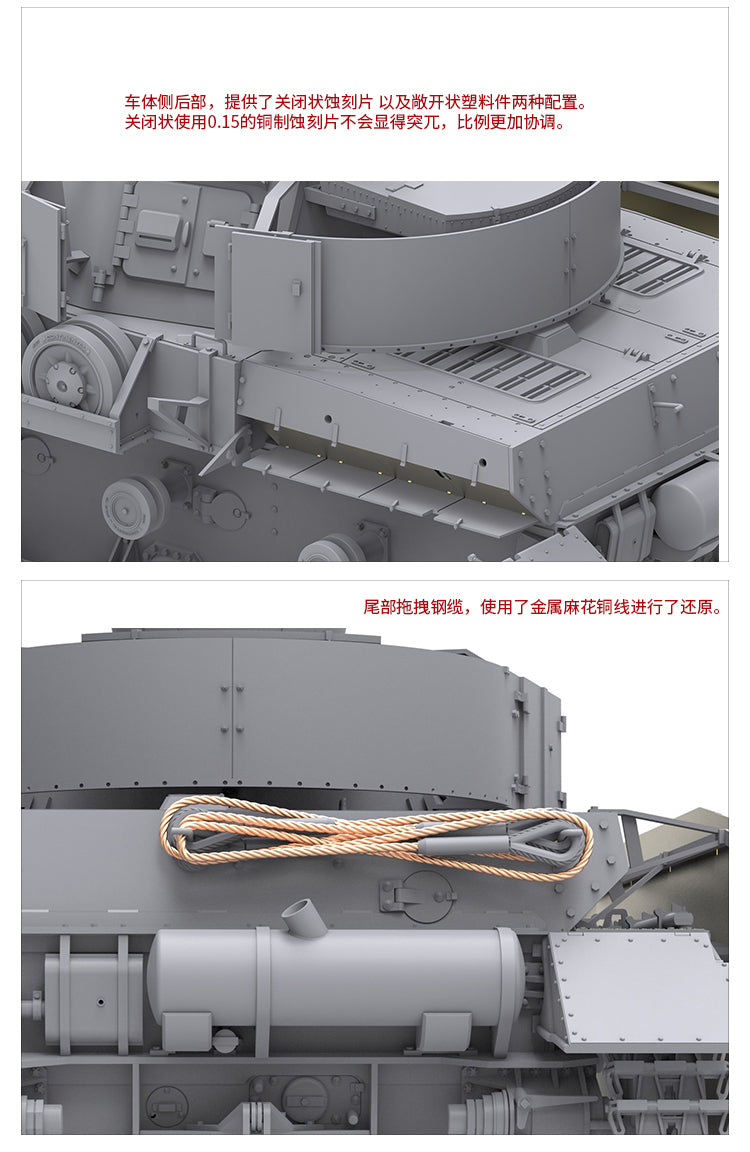 车体侧后部，提供了关闭状蚀刻片 以及敞开状塑料件两种配置。
关闭状使用0.15的铜制蚀刻片不会显得突兀，比例更加协调。

尾部拖拽钢缆，使用了金属麻花铜线进行了还原。