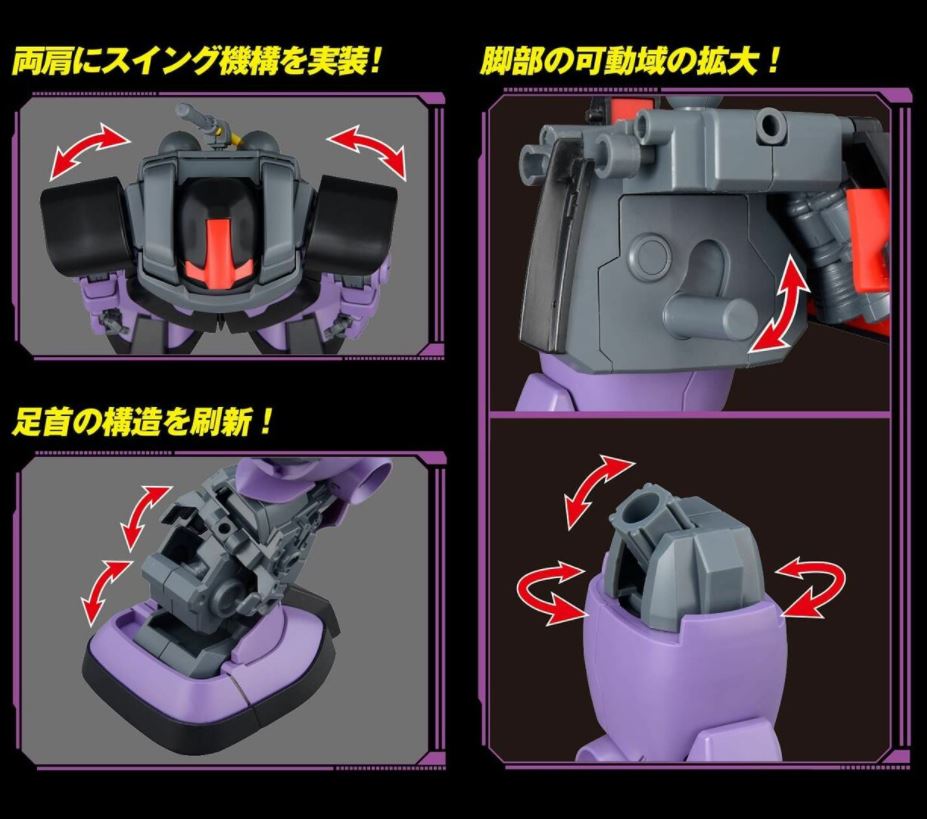 両肩にスイング機構を実装！

足首の構造を刷新！

脚部の可動域の拡大！