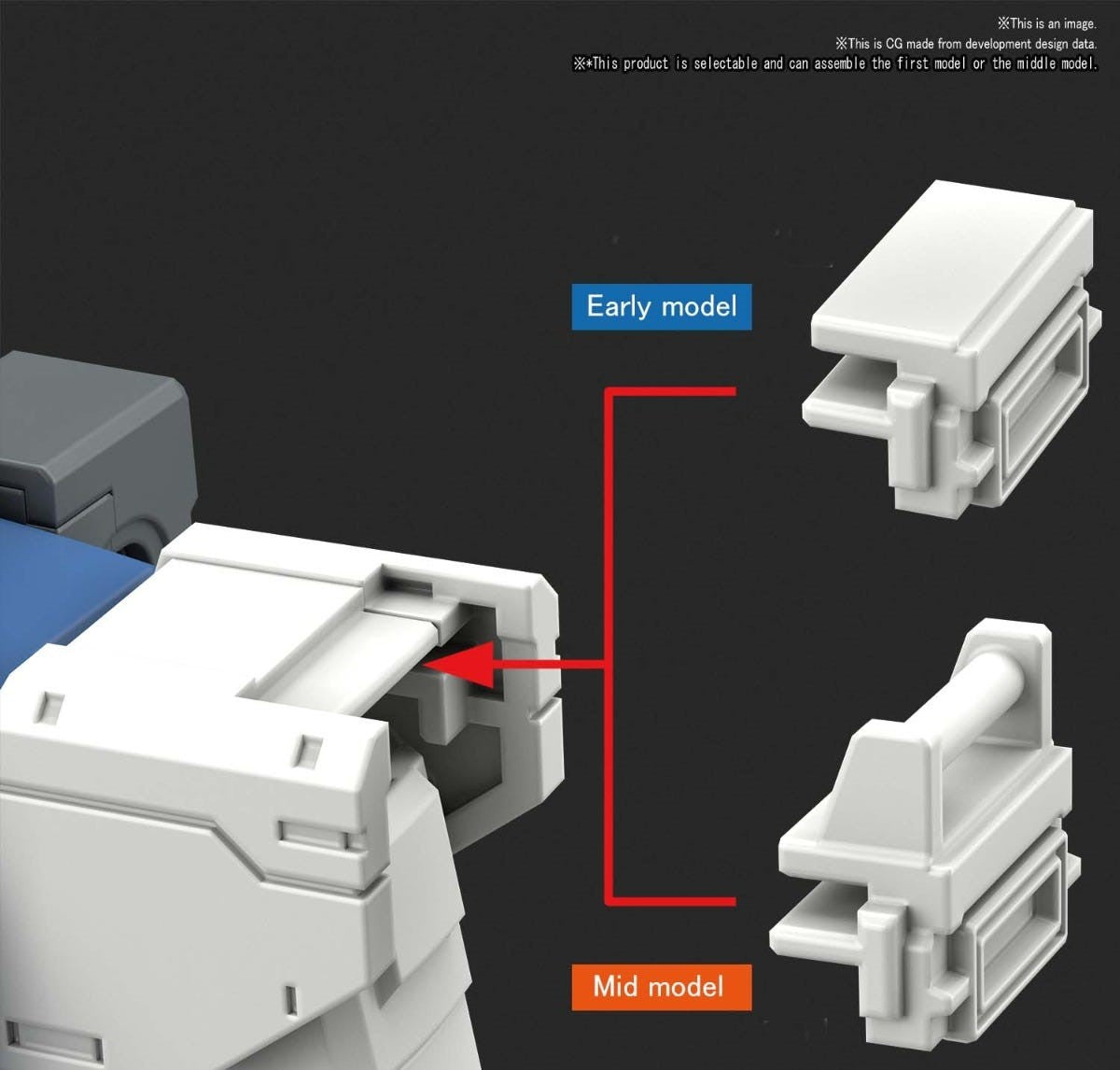 ※This is an image.
※This is CG made from development design data.
※*This product is selectable and can assemble the first model or the middle model.

Early model

Mid model